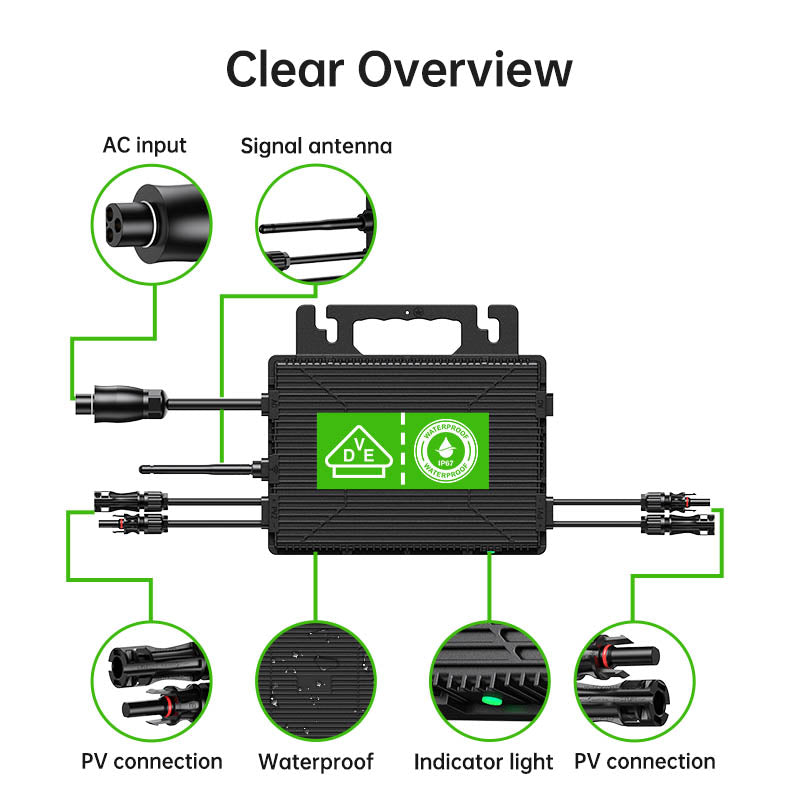 Clear Overview

AC input

Signal antenna

DVE

WATERPROOF
IP67
WATERPROOF

PV connection

Waterproof

Indicator light

PV connection